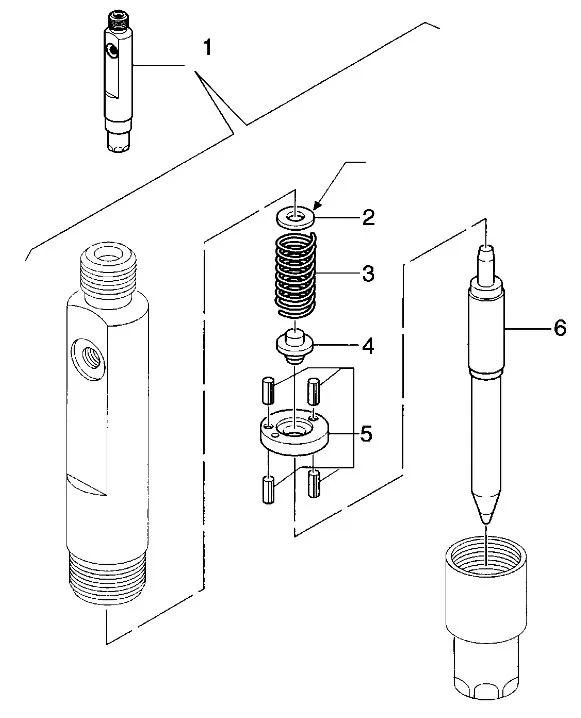 1
2
3
4
5
6